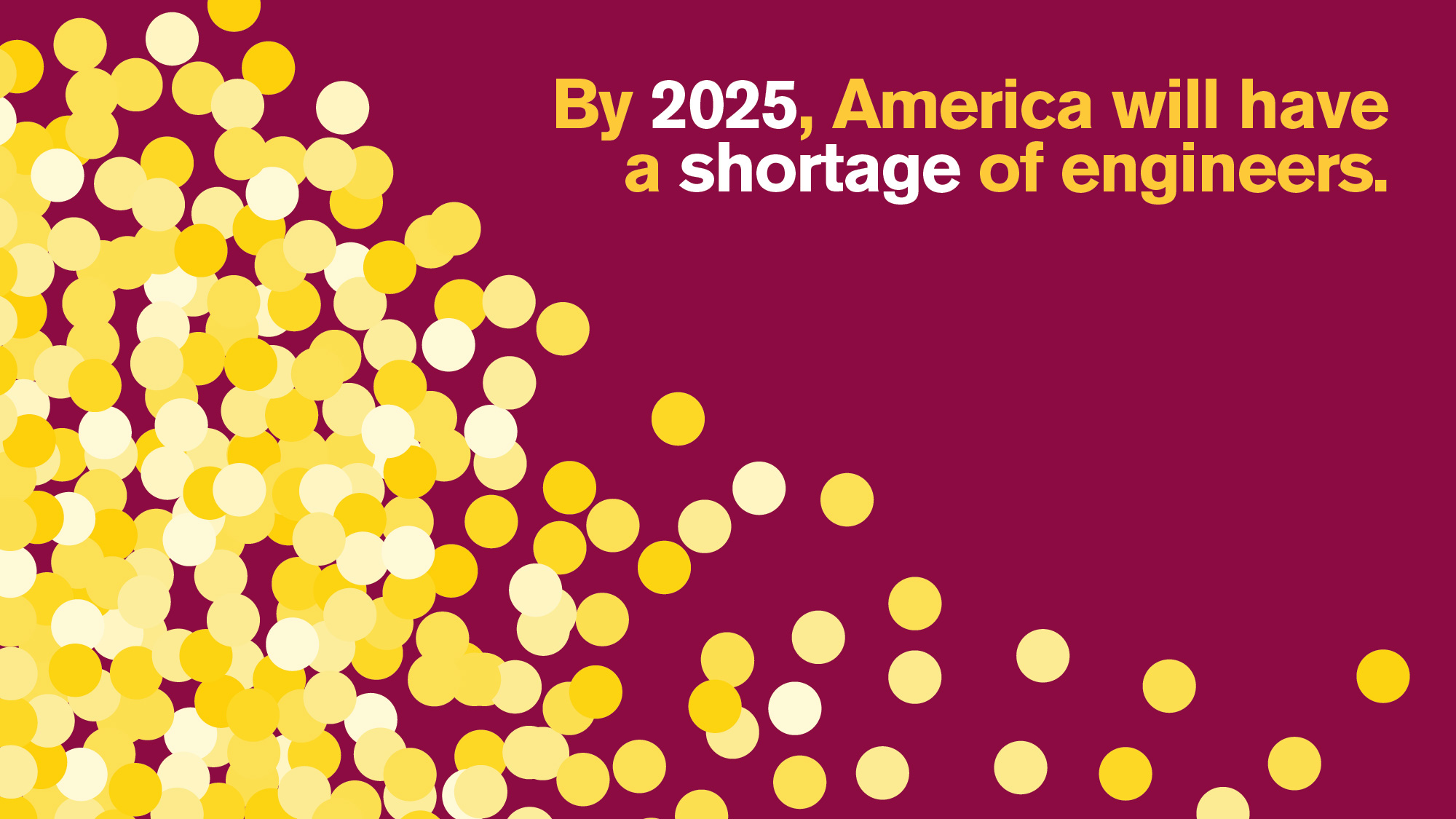 By 2025, America will have a shortage of engineers.